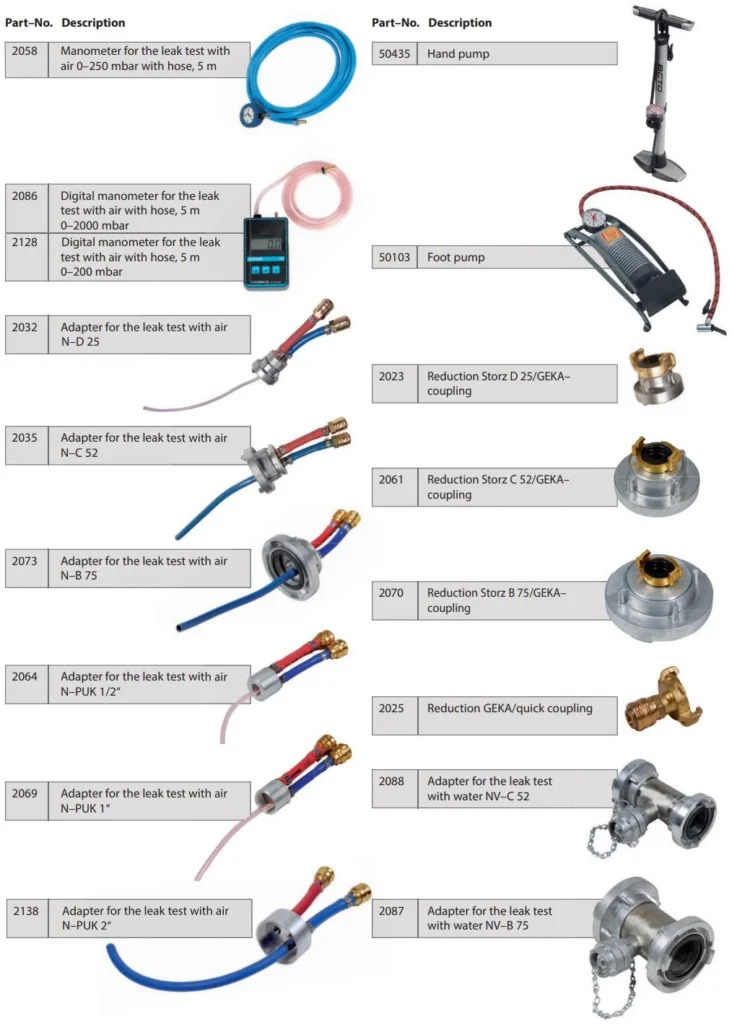 | Part–No. | Description |
|---|---|
| 2058 | Manometer for the leak test with air 0–250 mbar with hose, 5 m |
| 2086 | Digital manometer for the leak test with air with hose, 5 m 0–2000 mbar |
| 2128 | Digital manometer for the leak test with air with hose, 5 m 0–200 mbar |
| 2032 | Adapter for the leak test with air N–D 25 |
| 2035 | Adapter for the leak test with air N–C 52 |
| 2073 | Adapter for the leak test with air N–B 75 |
| 2064 | Adapter for the leak test with air N–PUK 1/2" |
| 2069 | Adapter for the leak test with air N–PUK 1" |
| 2138 | Adapter for the leak test with air N–PUK 2" |

| Part–No. | Description |
|---|---|
| 50435 | Hand pump |
| 50103 | Foot pump |
| 2023 | Reduction Storz D 25/GEKA–coupling |
| 2061 | Reduction Storz C 52/GEKA–coupling |
| 2070 | Reduction Storz B 75/GEKA–coupling |
| 2025 | Reduction GEKA/quick coupling |
| 2088 | Adapter for the leak test with water NV–C 52 |
| 2087 | Adapter for the leak test with water NV–B 75 |